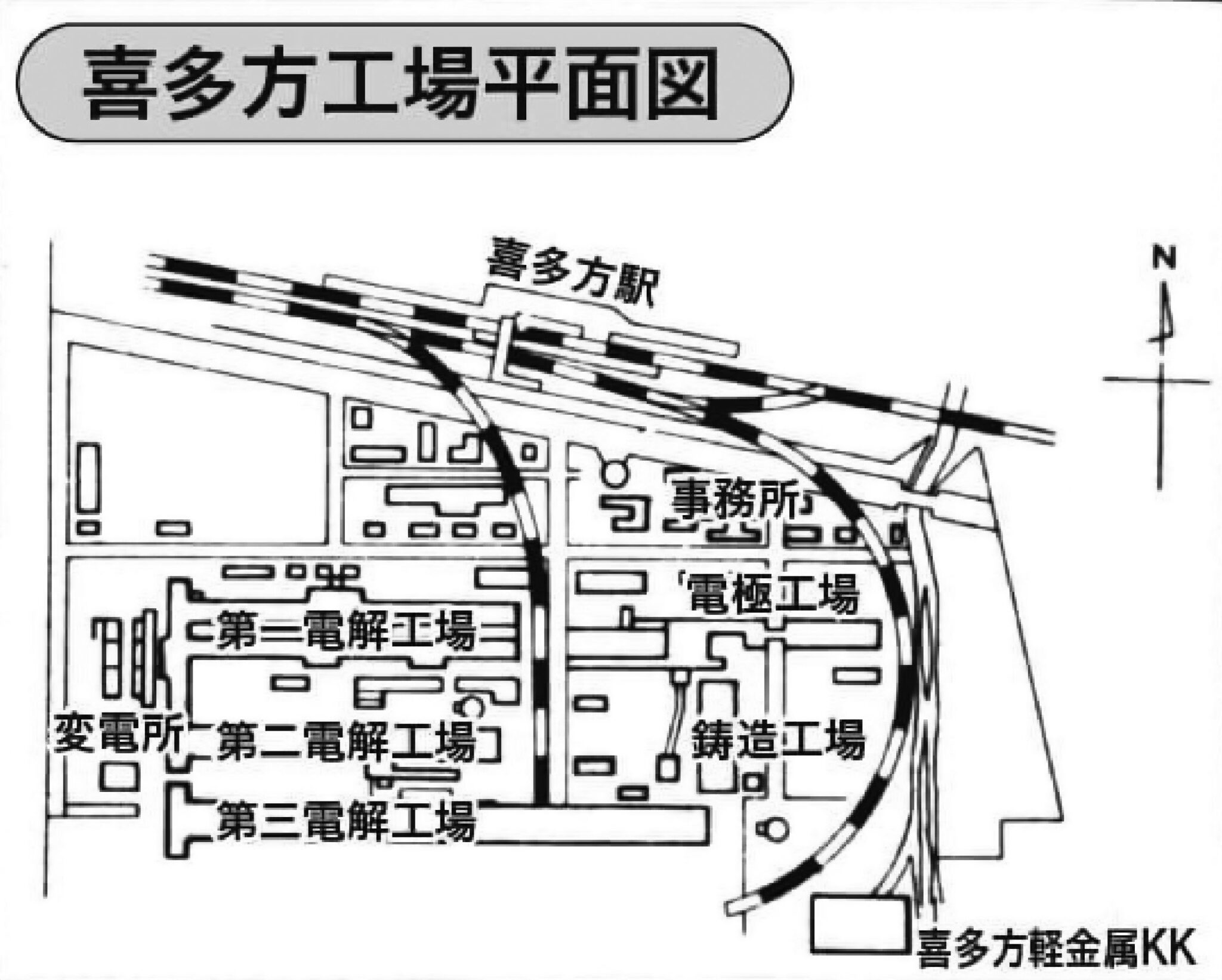 喜多方工場平面図

喜多方駅

N

事務所

電極工場

第一電解工場

変電所

第二電解工場

鋳造工場

第三電解工場

喜多方軽金属KK